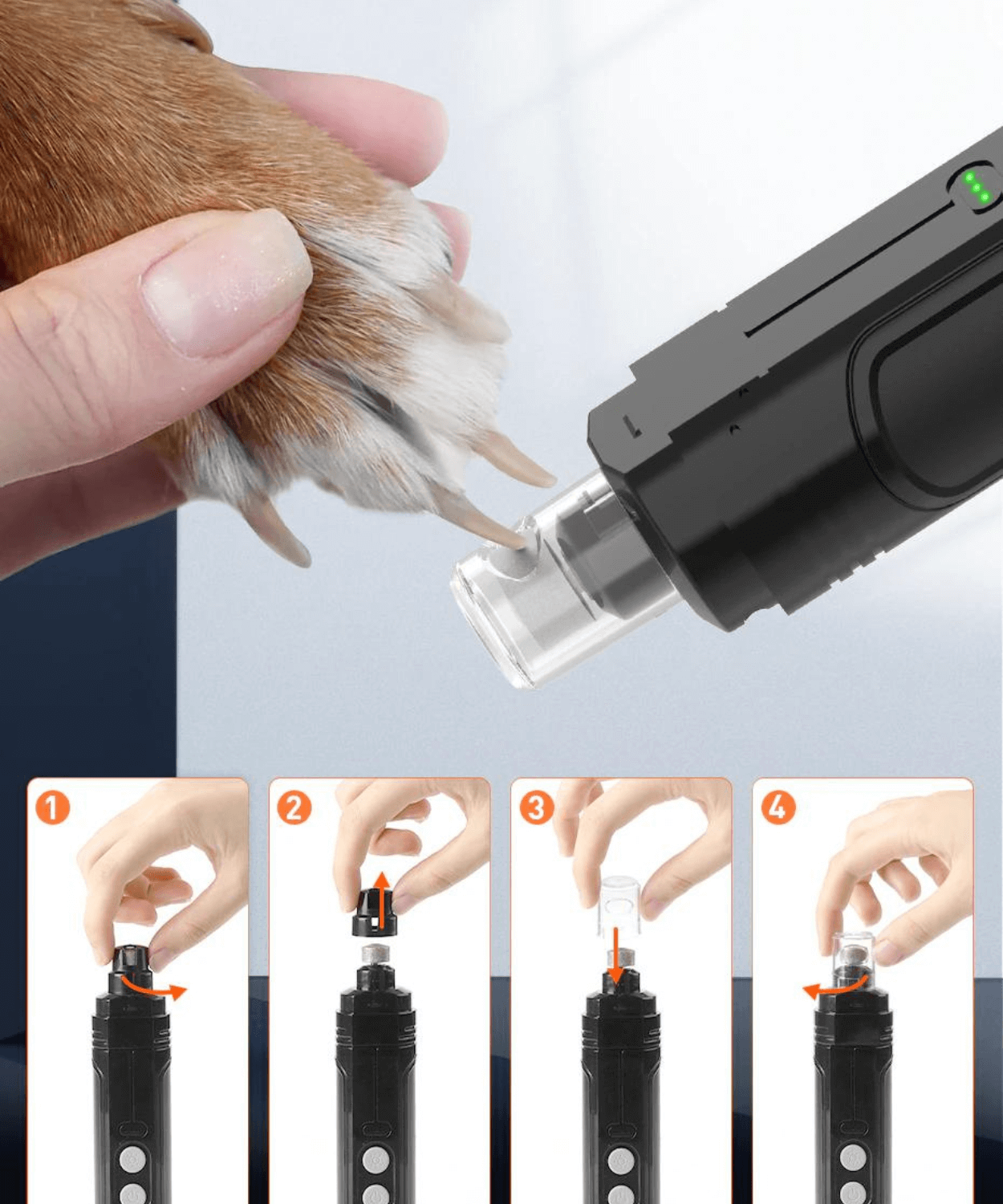 1

2

3

4