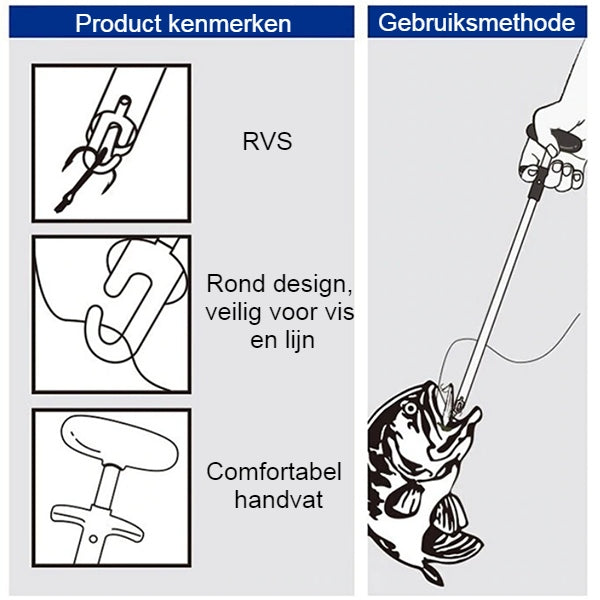 Product kenmerken

RVS

Rond design, veilig voor vis en lijn

Comfortabel handvat

Gebruiksmethode