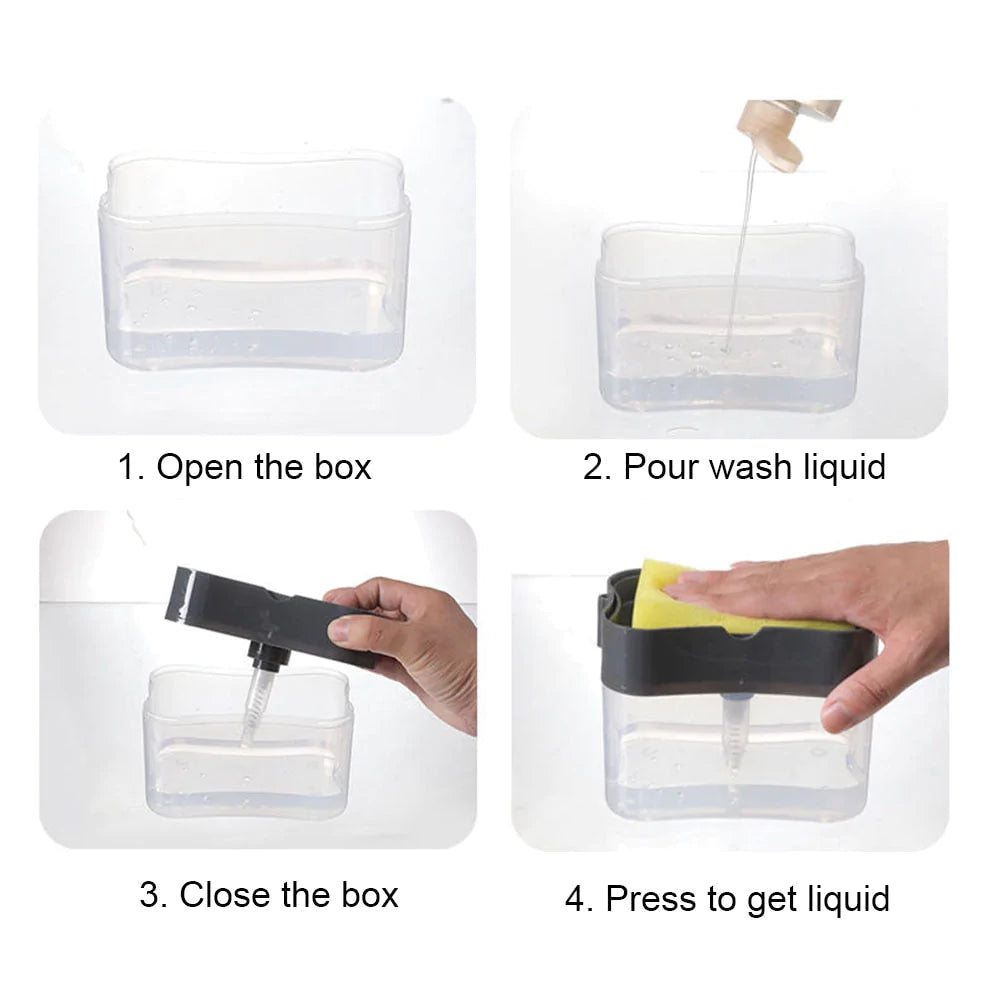 1. Open the box

2. Pour wash liquid

3. Close the box

4. Press to get liquid