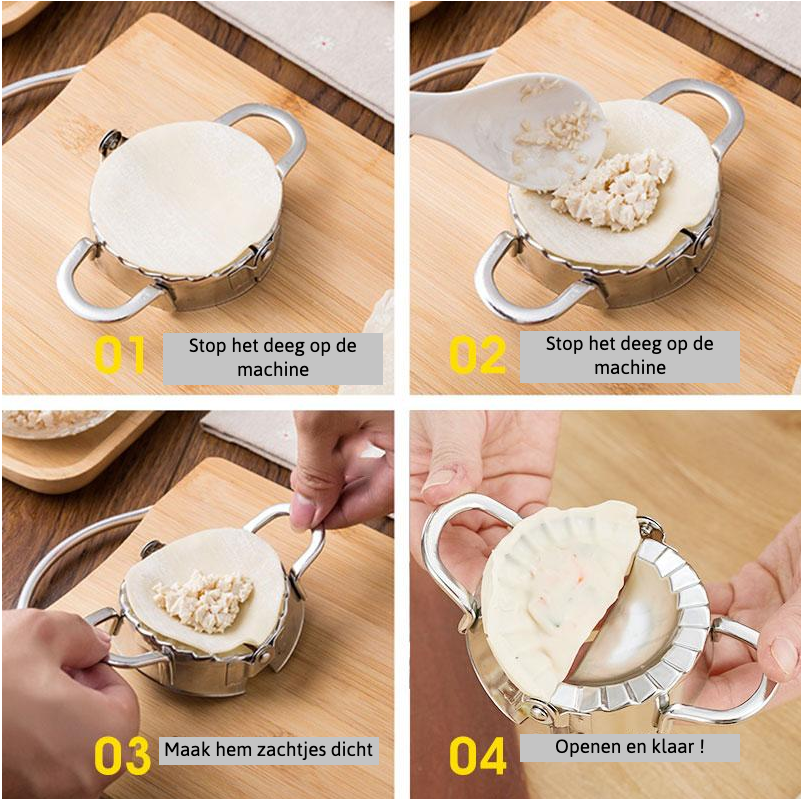 01 Stop het deeg op de machine

02 Stop het deeg op de machine

03 Maak hem zachtjes dicht

04 Openen en klaar !