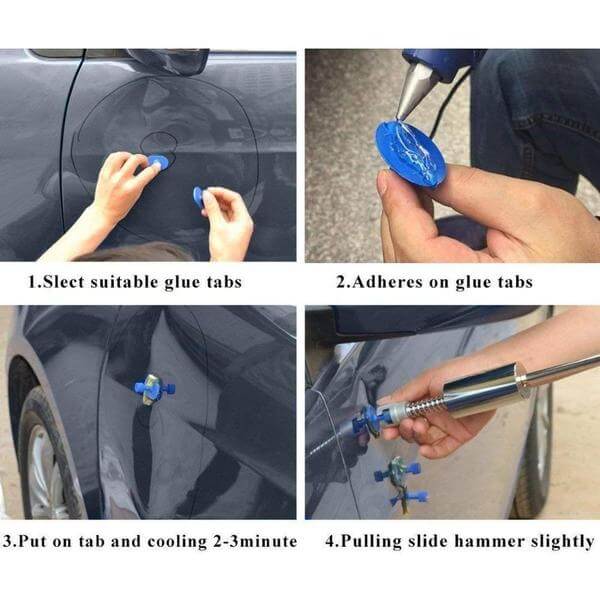 1.Slect suitable glue tabs

2.Adheres on glue tabs

3.Put on tab and cooling 2-3minute

4.Pulling slide hammer slightly