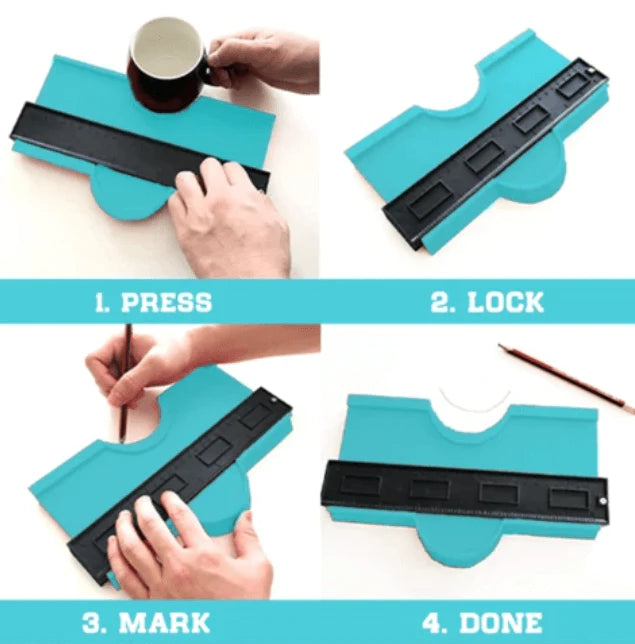 1. PRESS

2. LOCK

3. MARK

4. DONE