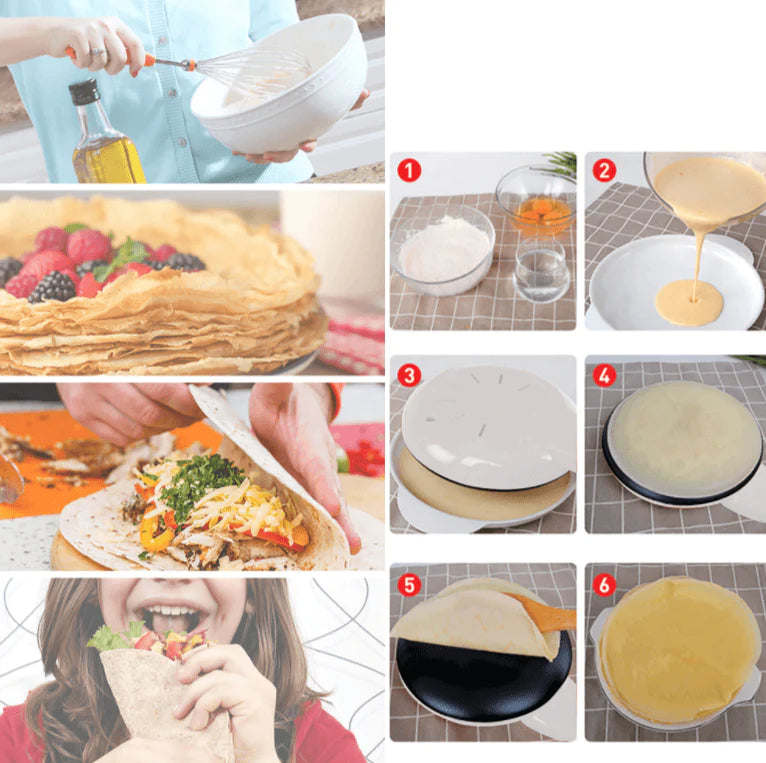 1

2

3

4

5

6