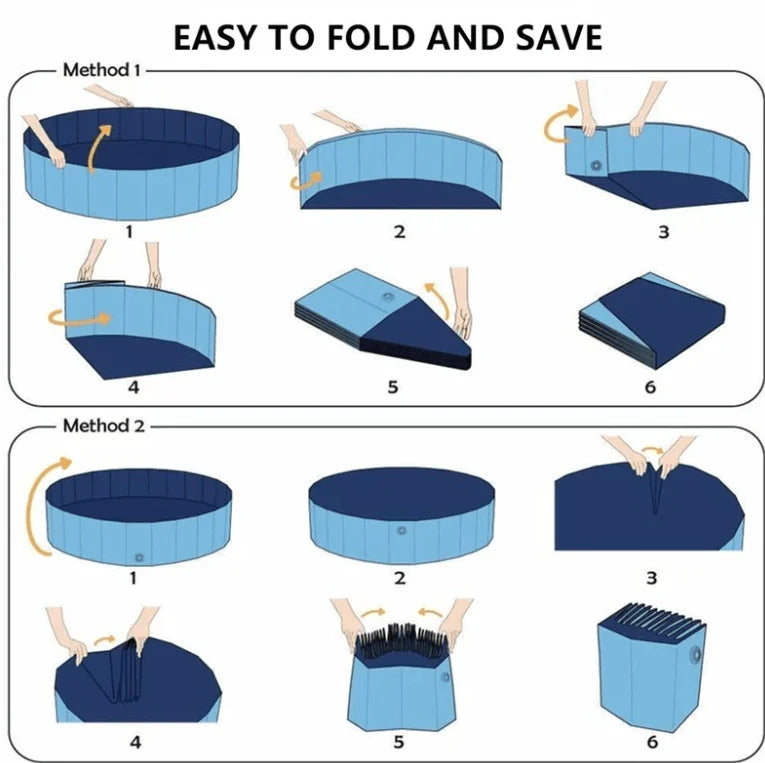 EASY TO FOLD AND SAVE

Method 1

1

2

3

4

5

6

Method 2

1

2

3

4

5

6