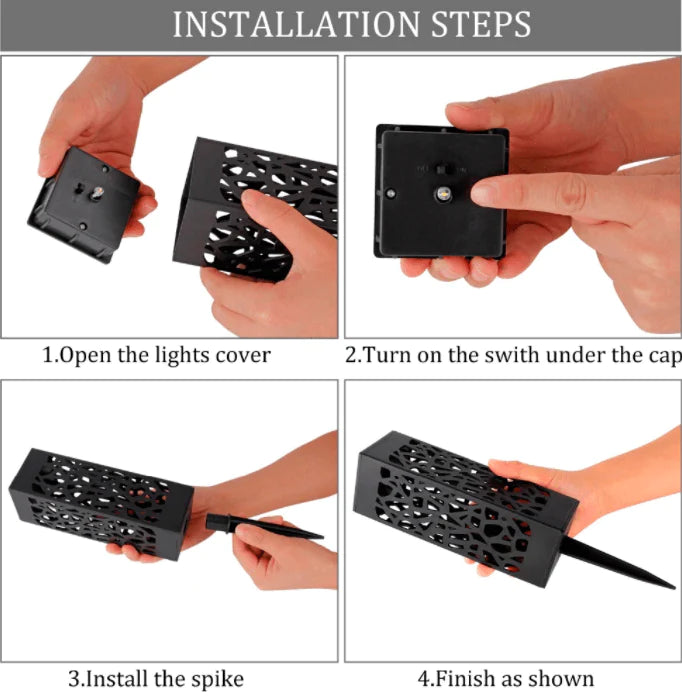 INSTALLATION STEPS

1.Open the lights cover

2.Turn on the swith under the cap

3.Install the spike

4.Finish as shown