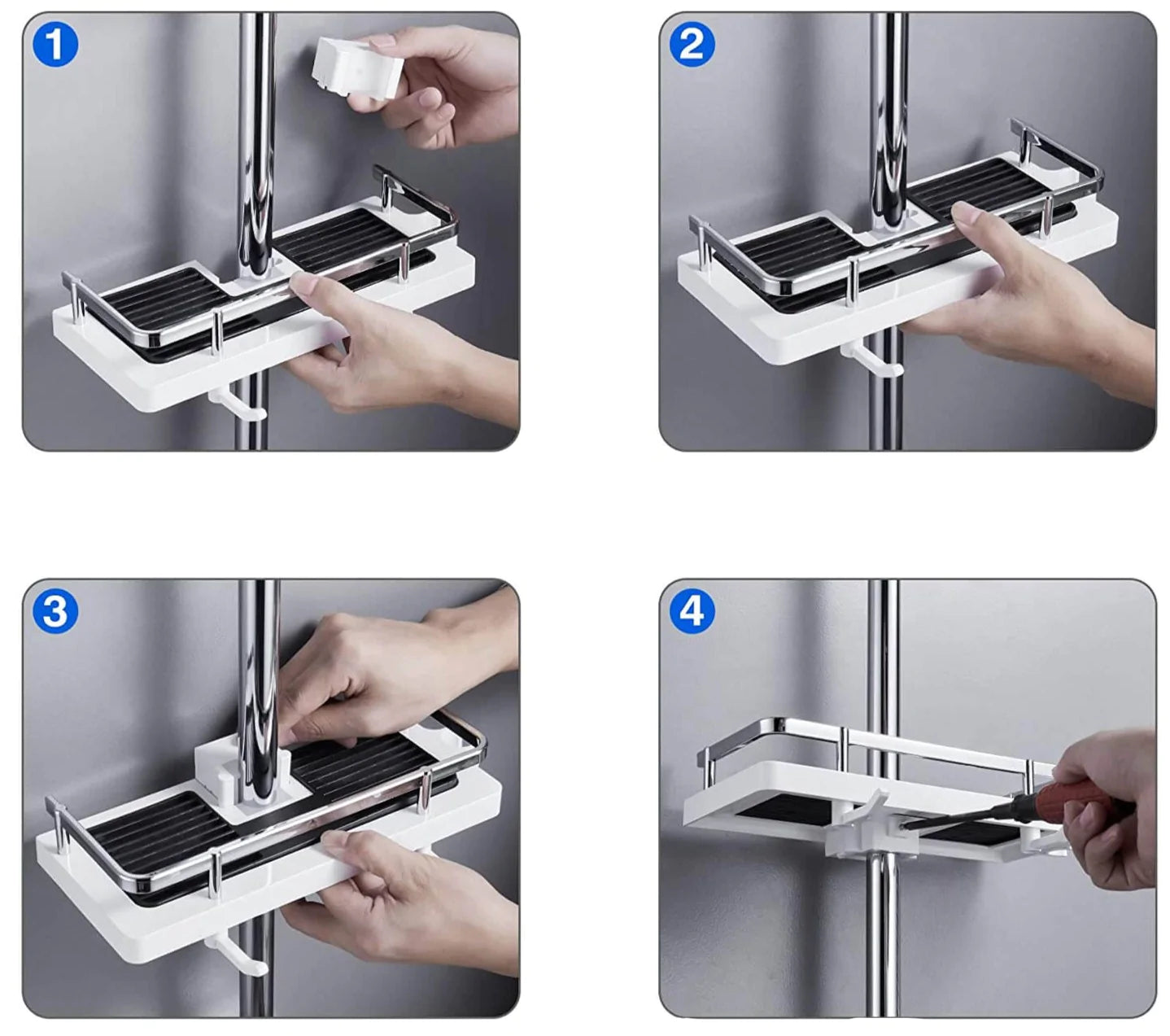 1

2

3

4