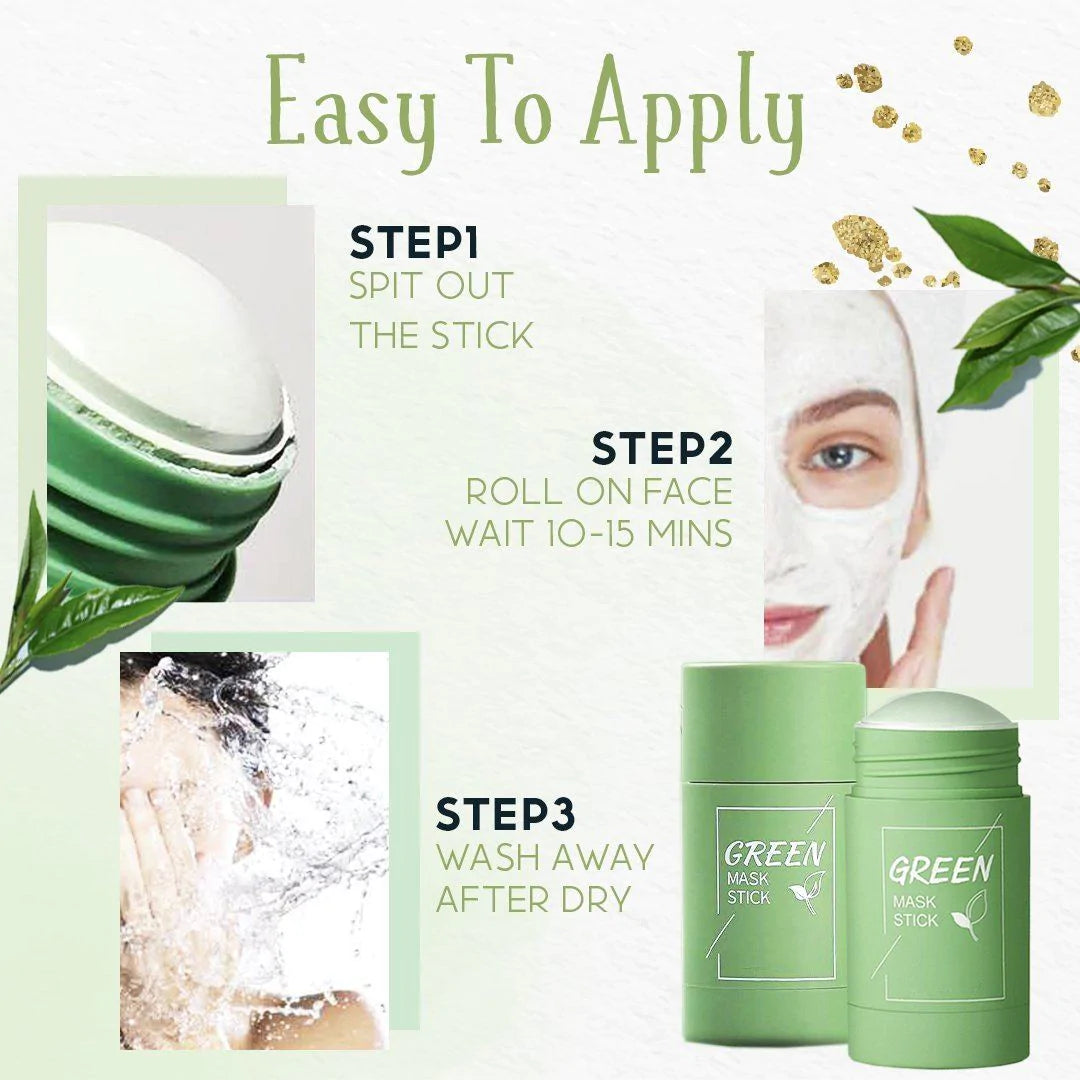 Easy To Apply

STEP1
SPIT OUT
THE STICK

STEP2
ROLL ON FACE
WAIT 10-15 MINS

STEP3
WASH AWAY
AFTER DRY

GREEN
MASK
STICK

GREEN
MASK
STICK