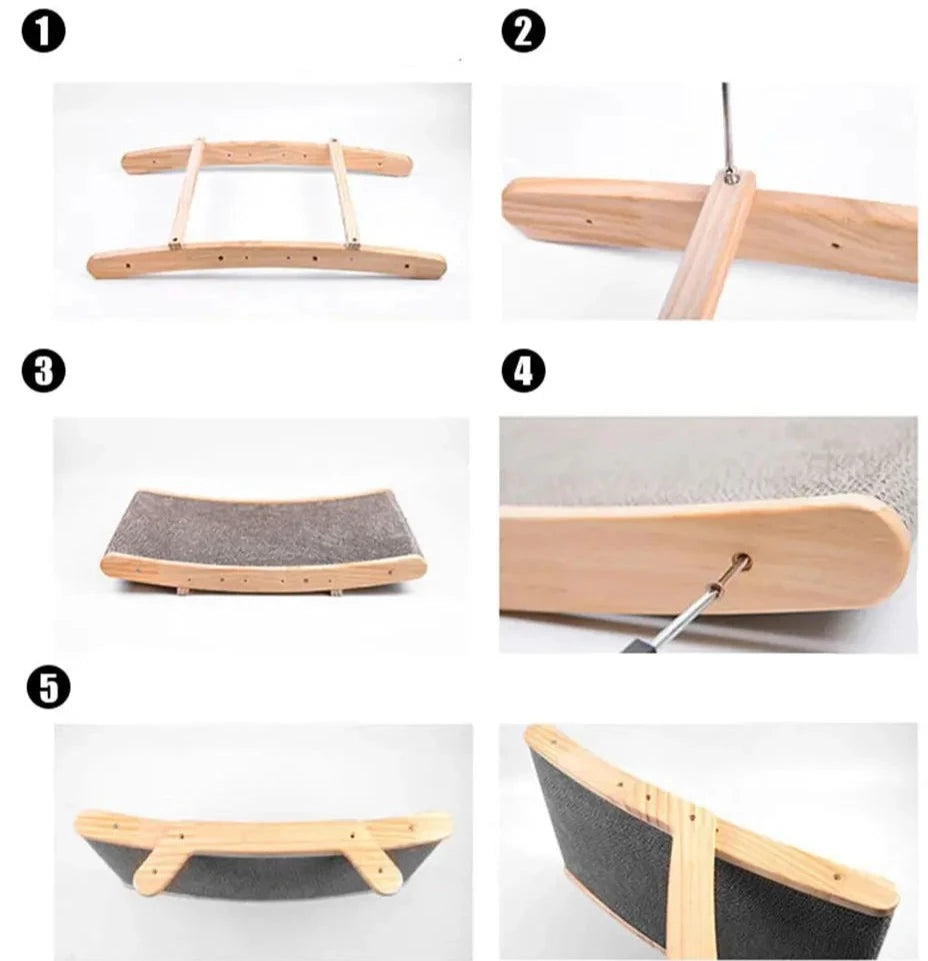 1

2

3

4

5