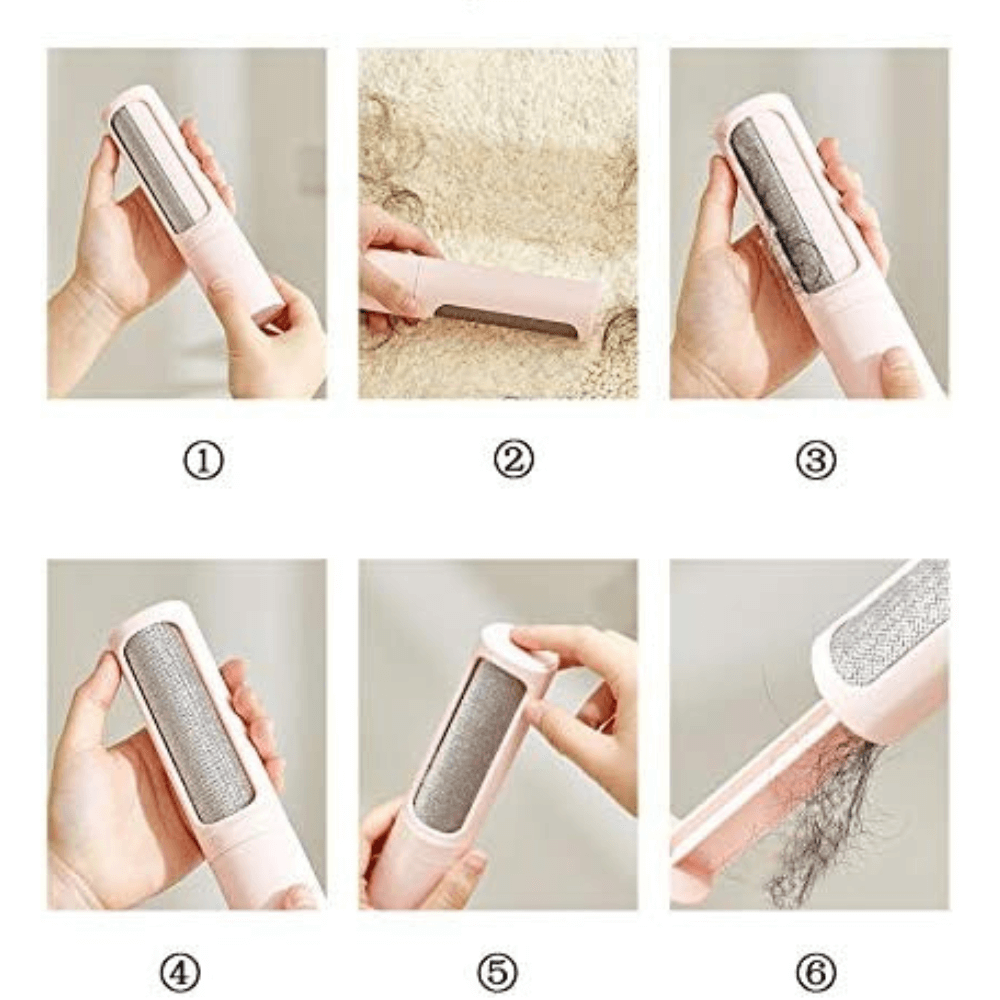 ①

②

③

④

⑤

⑥