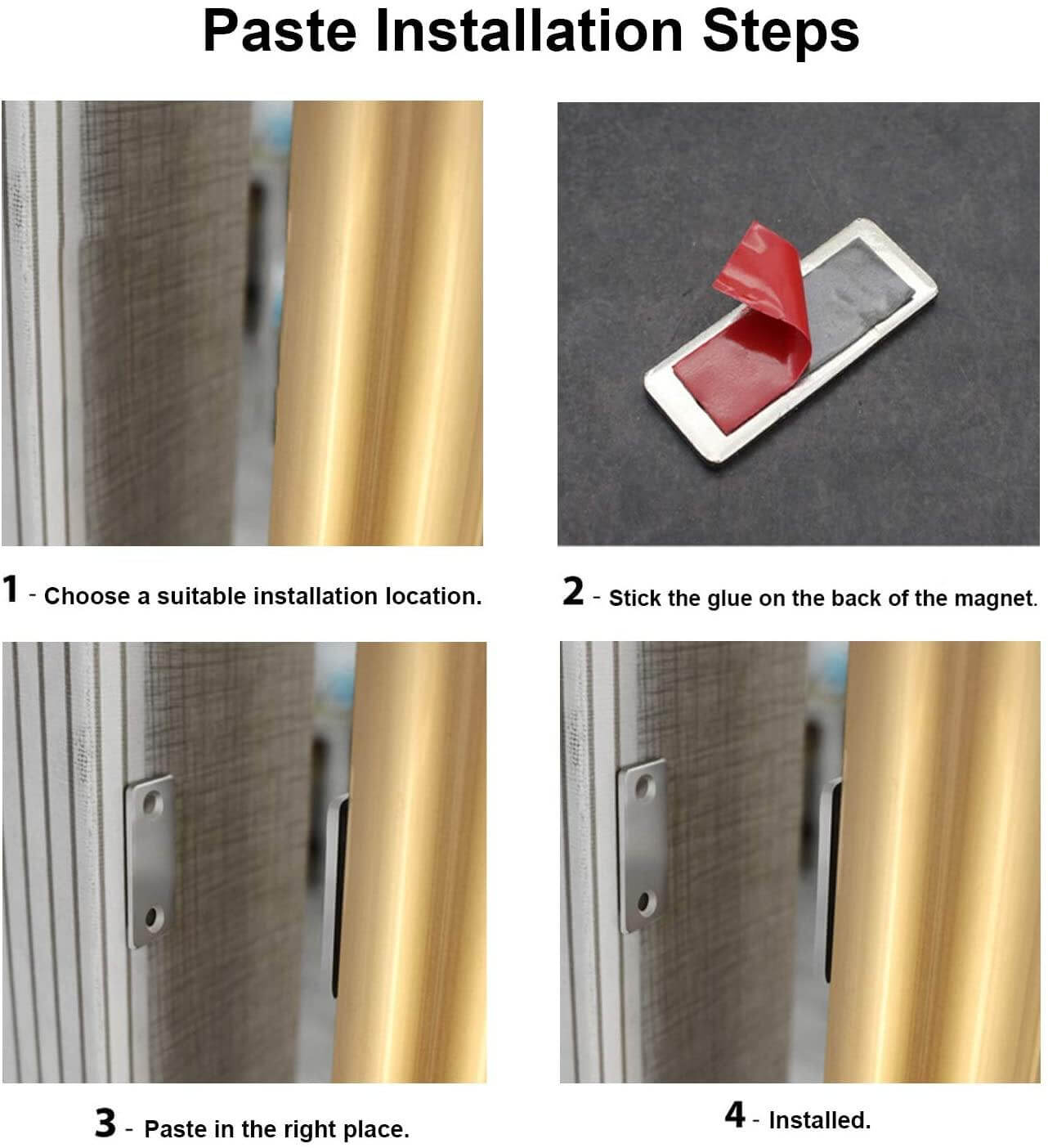 Paste Installation Steps

1 - Choose a suitable installation location.

2 - Stick the glue on the back of the magnet.

3 - Paste in the right place.

4 - Installed.