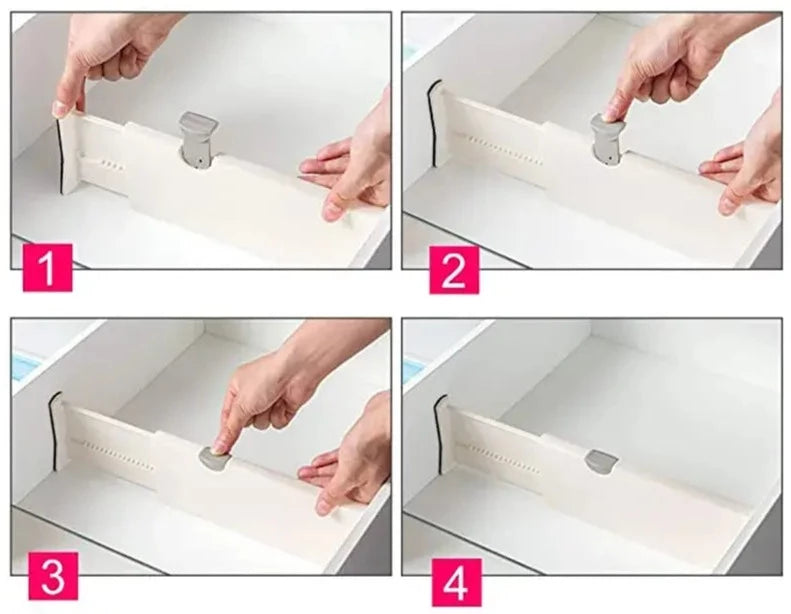 1

2

3

4