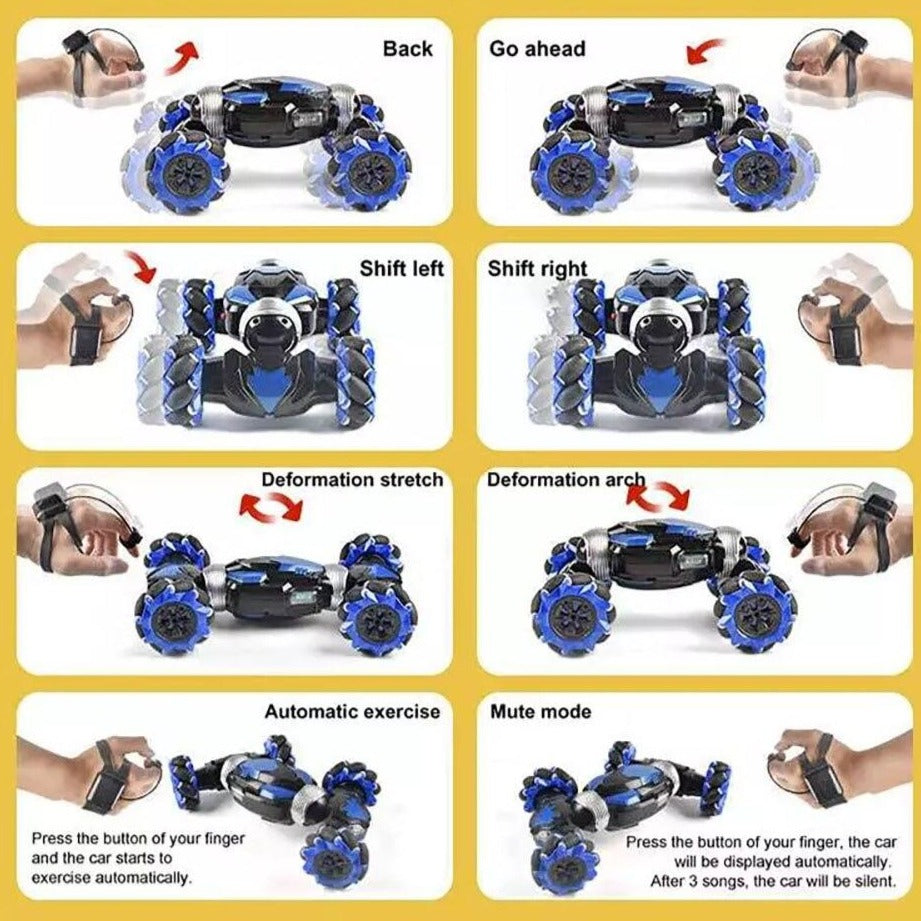 Back

Go ahead

Shift left

Shift right

Deformation stretch

Deformation arch

Automatic exercise

Press the button of your finger and the car starts to exercise automatically.

Mute mode

Press the button of your finger, the car will be displayed automatically. After 3 songs, the car will be silent.