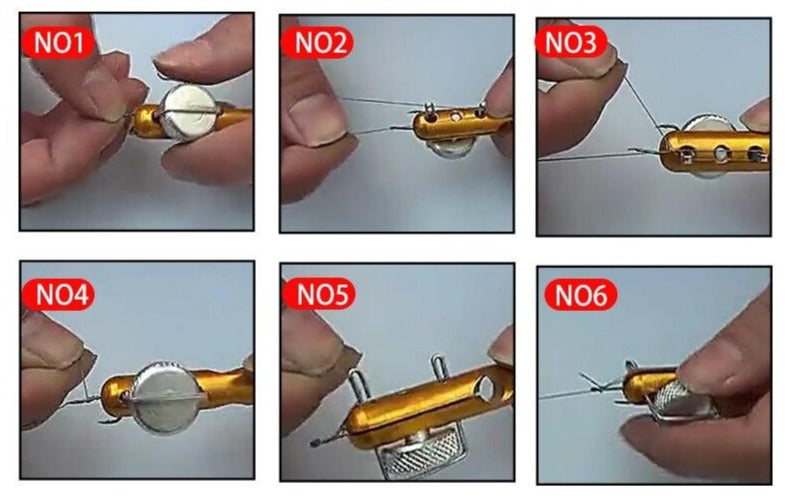 NO1

NO2

NO3

NO4

NO5

NO6