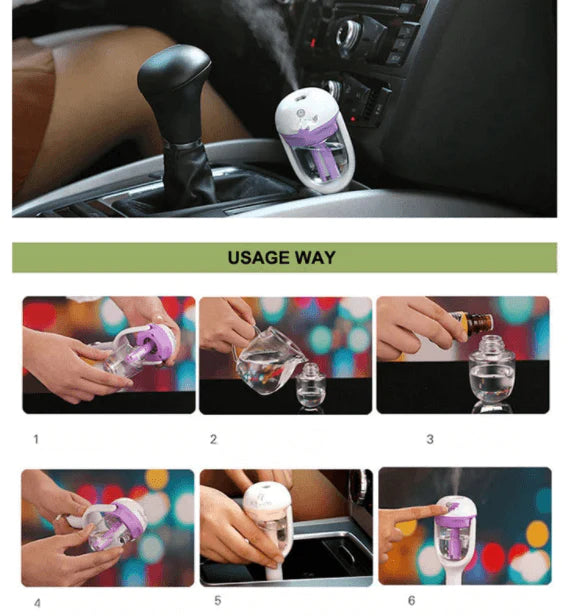 USAGE WAY

1

2

3

4

5

6